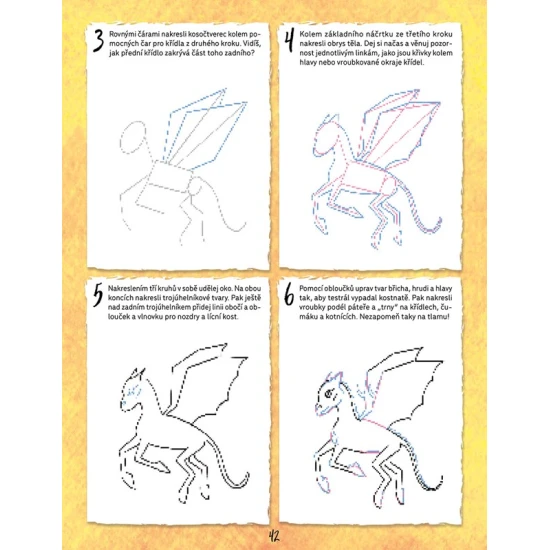 3
Rovnými čárami nakresli kosočtverec kolem pomocných čar pro křídla z druhého kroku. Vidíš, jak přední křídlo zakrývá část toho zadního?

4
Kolem základního náčrtku ze třetího kroku nakresli obrys těla. Dej si načas a věnuj pozornost jednotlivým linkám, jako jsou křivky kolem hlavy nebo vroubkované okraje křídel.

5
Nakreslením tří kruhů v sobě udělej oko. Na obou koncích nakresli trojúhelníkové tvary. Pak ještě nad zadním trojúhelníkem přidej linii obočí a oblouček a vlnovku pro nozdry a lícní kost.

6
Pomocí obloučků uprav tvar břicha, hrudi a hlavy tak, aby testrál vypadal kostnatě. Pak nakresli vroubky podél páteře a „trny" na křídlech, čumáku a kotnících. Nezapomeň taky na tlamu!

42