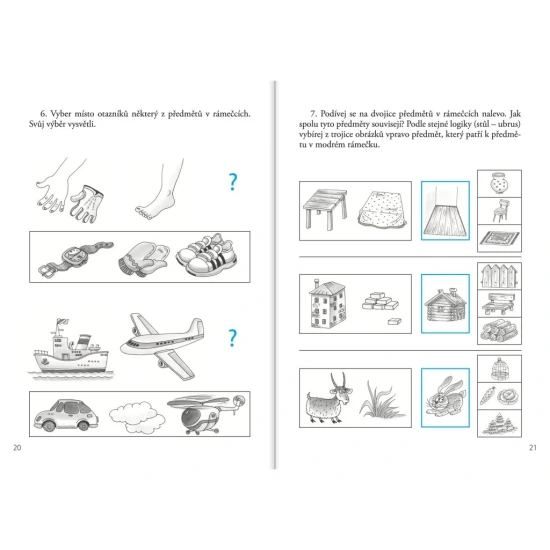 6. Vyber místo otazníků některý z předmětů v rámečcích. Svůj výběr vysvětli.

?

?

20

7. Podívej se na dvojice předmětů v rámečcích nalevo. Jak spolu tyto předměty souvisejí? Podle stejné logiky (stůl – ubrus) vybírej z trojice obrázků vpravo předmět, který patří k předmětu v modrém rámečku.

21