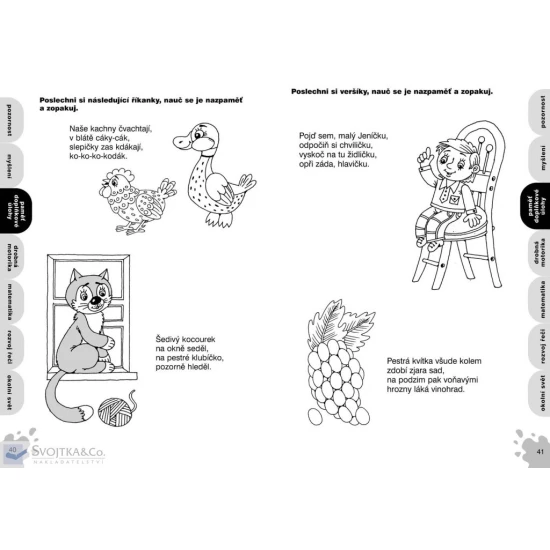 pozornost

myšlení

paměť doplňkové úlohy

drobná motorika

matematika

rozvoj řeči

okolní svět

Poslechni si následující říkanky, nauč se je nazpaměť a zopakuj.

Naše kachny čvachtají,
v blátě cáky-cák,
slepičky zas kdákají,
ko-ko-ko-kodák.

Šedivý kocourek
na okně seděl,
na pestré klubíčko,
pozorně hleděl.

40

SVOJTKA&Co.
NAKLADATELSTVÍ

Poslechni si veršíky, nauč se je nazpaměť a zopakuj.

Pojď sem, malý Jeníčku,
odpočiň si chviličku,
vyskoč na tu židličku,
opři záda, hlavičku.

Pestrá kvítka všude kolem
zdobí zjara sad,
na podzim pak voňavými
hrozny láká vinohrad.

pozornost

myšlení

paměť doplňkové úlohy

drobná motorika

matematika

rozvoj řeči

okolní svět

41