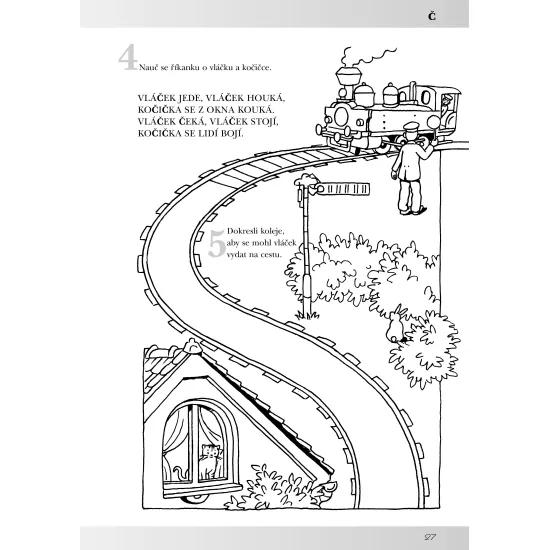 Č

4 Nauč se říkanku o vláčku a kočičce.

VLÁČEK JEDE, VLÁČEK HOUKÁ,
KOČIČKA SE Z OKNA KOUKÁ.
VLÁČEK ČEKÁ, VLÁČEK STOJÍ,
KOČIČKA SE LIDÍ BOJÍ.

5 Dokresli koleje, aby se mohl vláček vydat na cestu.

27