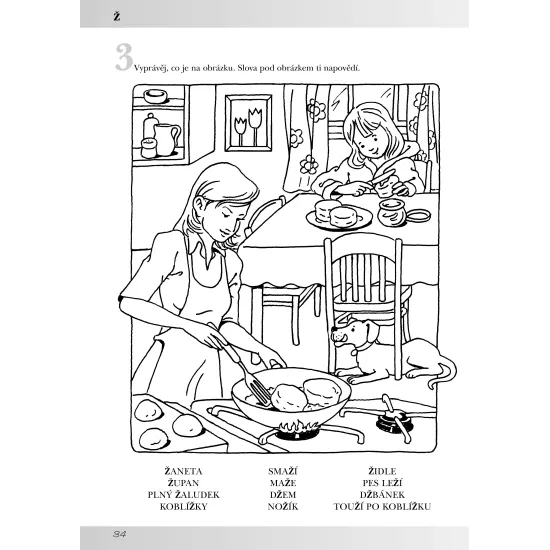 ž

3 Vyprávěj, co je na obrázku. Slova pod obrázkem ti napovědí.

ŽANETA
ŽUPAN
PLNÝ ŽALUDEK
KOBLÍŽKY

SMAŽÍ
MAŽE
DŽEM
NOŽÍK

ŽIDLE
PES LEŽÍ
DŽBÁNEK
TOUŽÍ PO KOBLÍŽKU

34