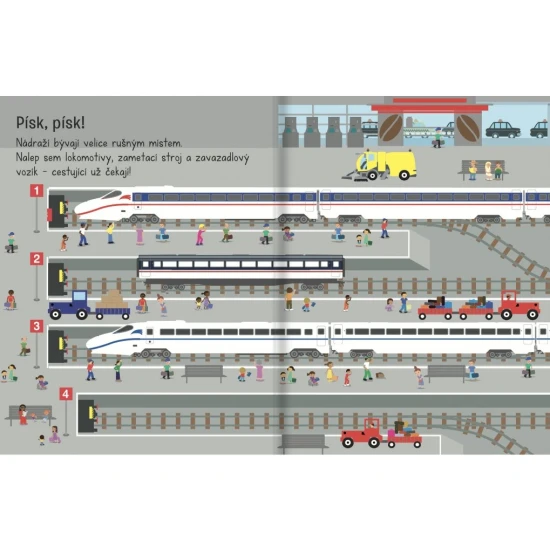 Písk, písk!

Nádraží bývají velice rušným místem. Nalep sem lokomotivy, zametací stroj a zavazadlový vozík – cestující už čekají!

1

2

3

4